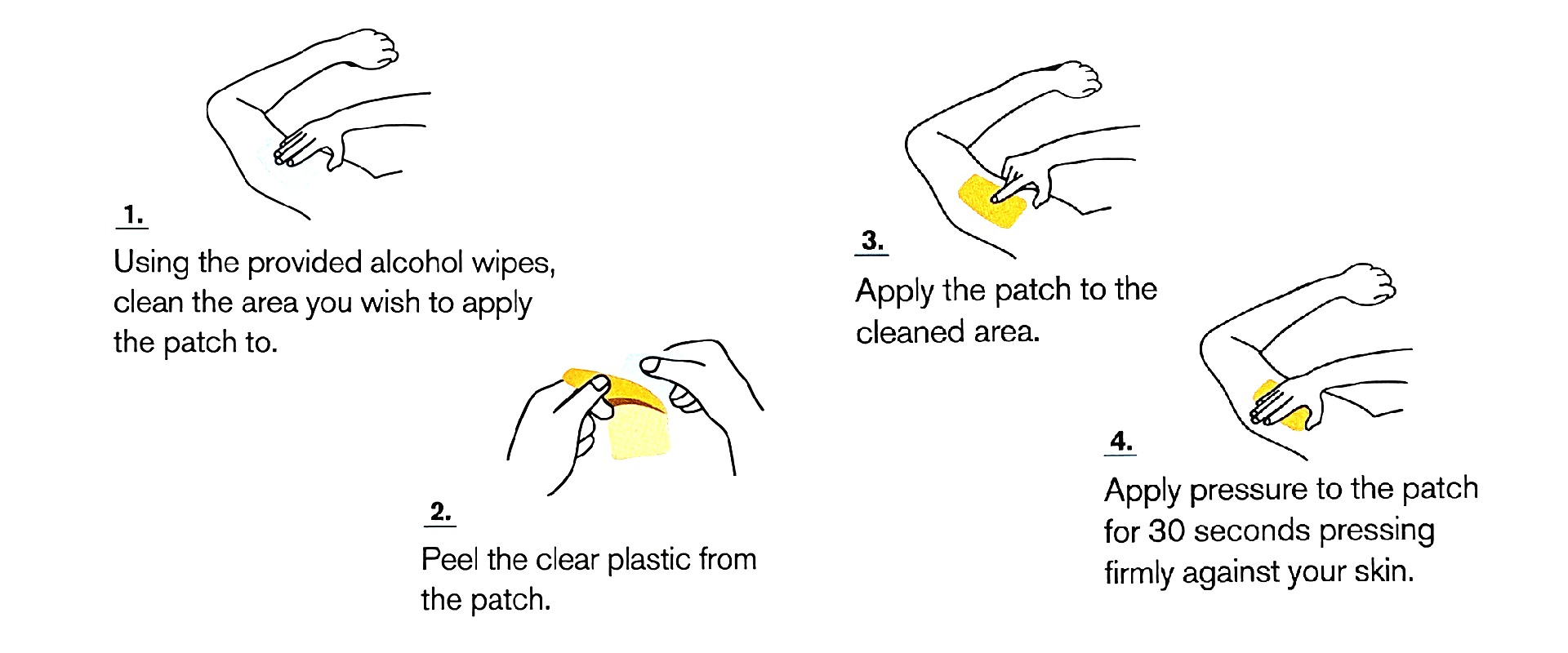 1.
Using the provided alcohol wipes, clean the area you wish to apply the patch to.

2.
Peel the clear plastic from the patch.

3.
Apply the patch to the cleaned area.

4.
Apply pressure to the patch for 30 seconds pressing firmly against your skin.